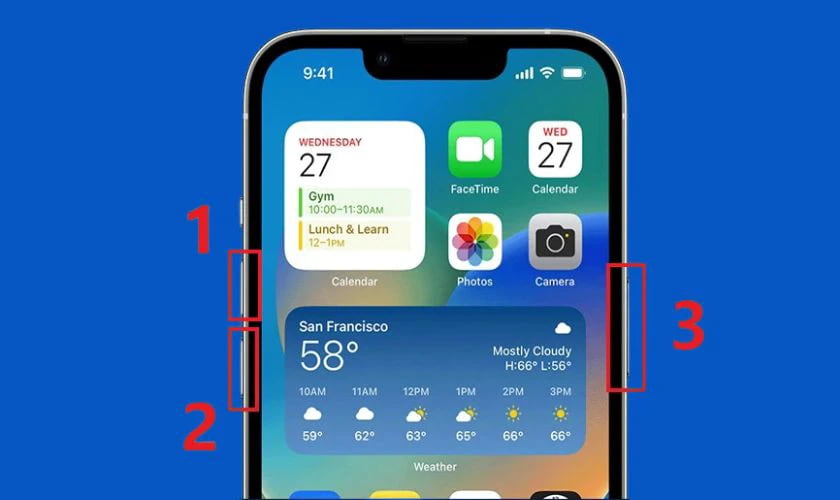 9:41

WEDNESDAY
27
Gym
10:00–11:30AM
Lunch & Learn
12–1PM
Calendar

FaceTime

WED
27
Calendar

Photos

Camera

1

2

3

San Francisco
58°
Mostly Cloudy
H:66° L:56°

| 10AM | 11AM | 12PM | 1PM | 2PM | 3PM |
|---|---|---|---|---|---|
| 59° | 62° | 63° | 65° | 66° | 66° |

Weather